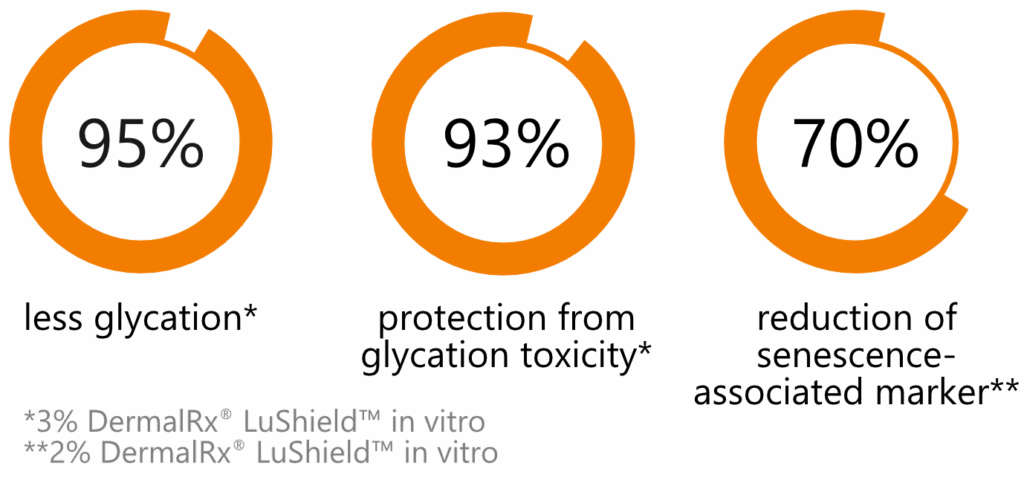 95%

less glycation*

93%

protection from glycation toxicity*

70%

reduction of senescence-associated marker**

*3% DermalRx® LuShield™ in vitro
**2% DermalRx® LuShield™ in vitro