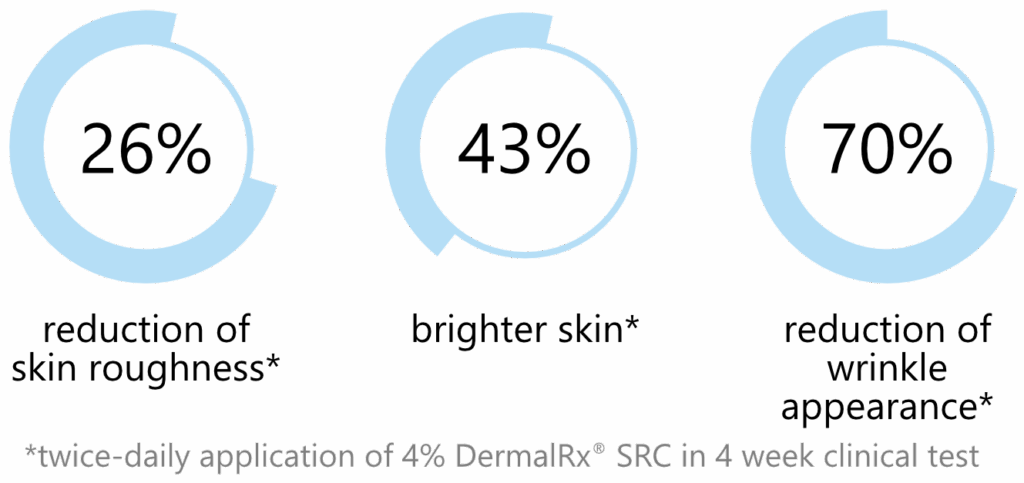 26%

reduction of skin roughness*

43%

brighter skin*

70%

reduction of wrinkle appearance*

*twice-daily application of 4% DermalRx® SRC in 4 week clinical test