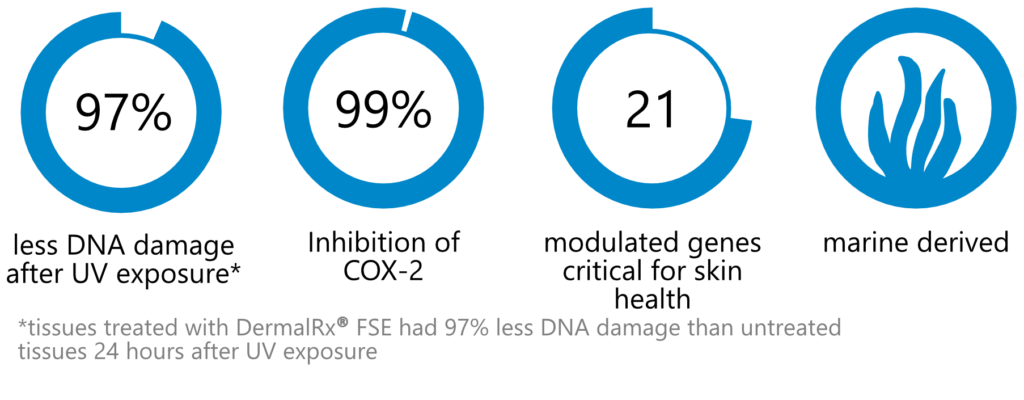 97%

less DNA damage after UV exposure*

99%

Inhibition of COX-2

21

modulated genes critical for skin health

marine derived

*tissues treated with DermalRx® FSE had 97% less DNA damage than untreated tissues 24 hours after UV exposure